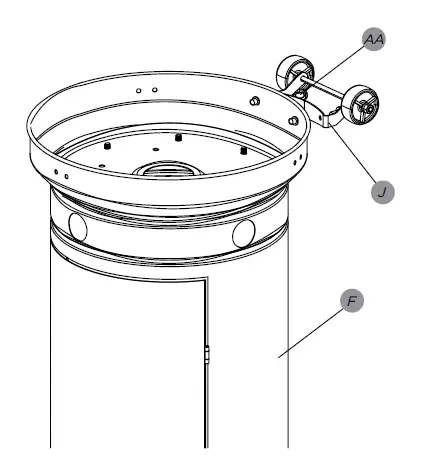 AA

J

F