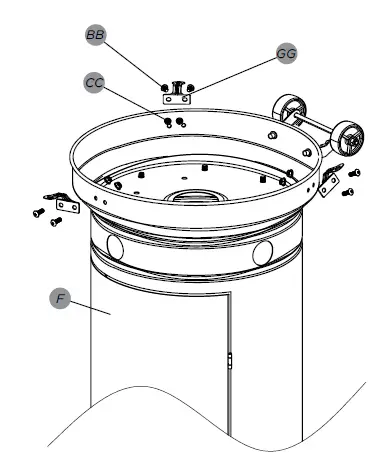 BB
GG
CC
F