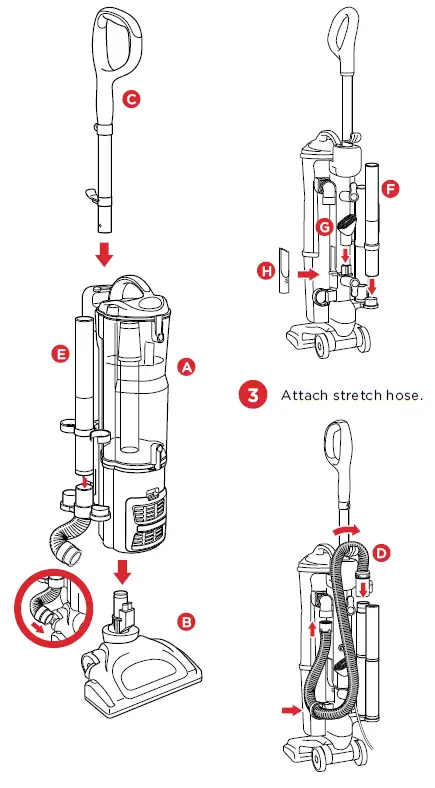 C

E

A

B

F

G

H

3 Attach stretch hose.

D