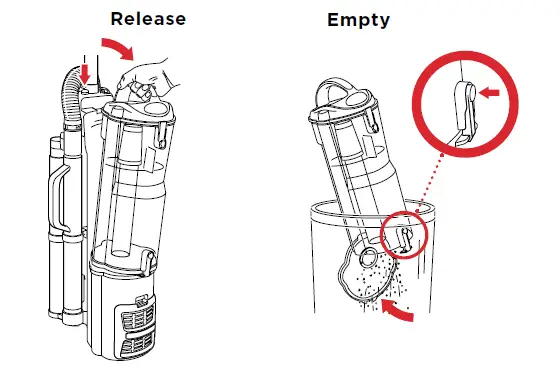 Release

Empty