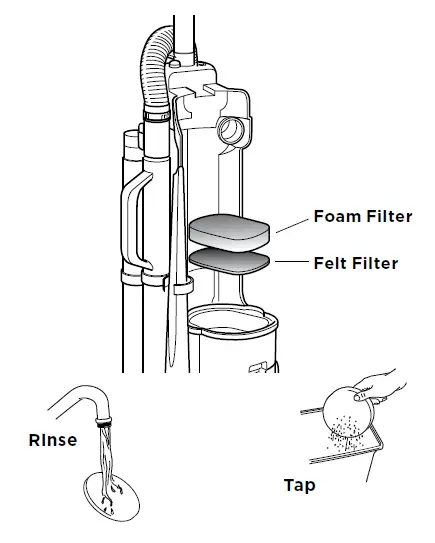 Foam Filter
Felt Filter
RInse
Tap