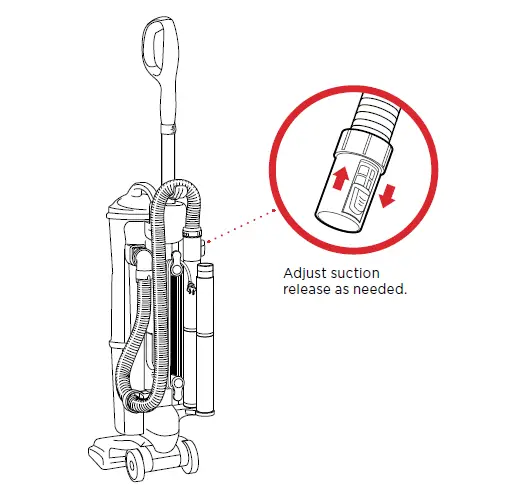 Adjust suction release as needed.