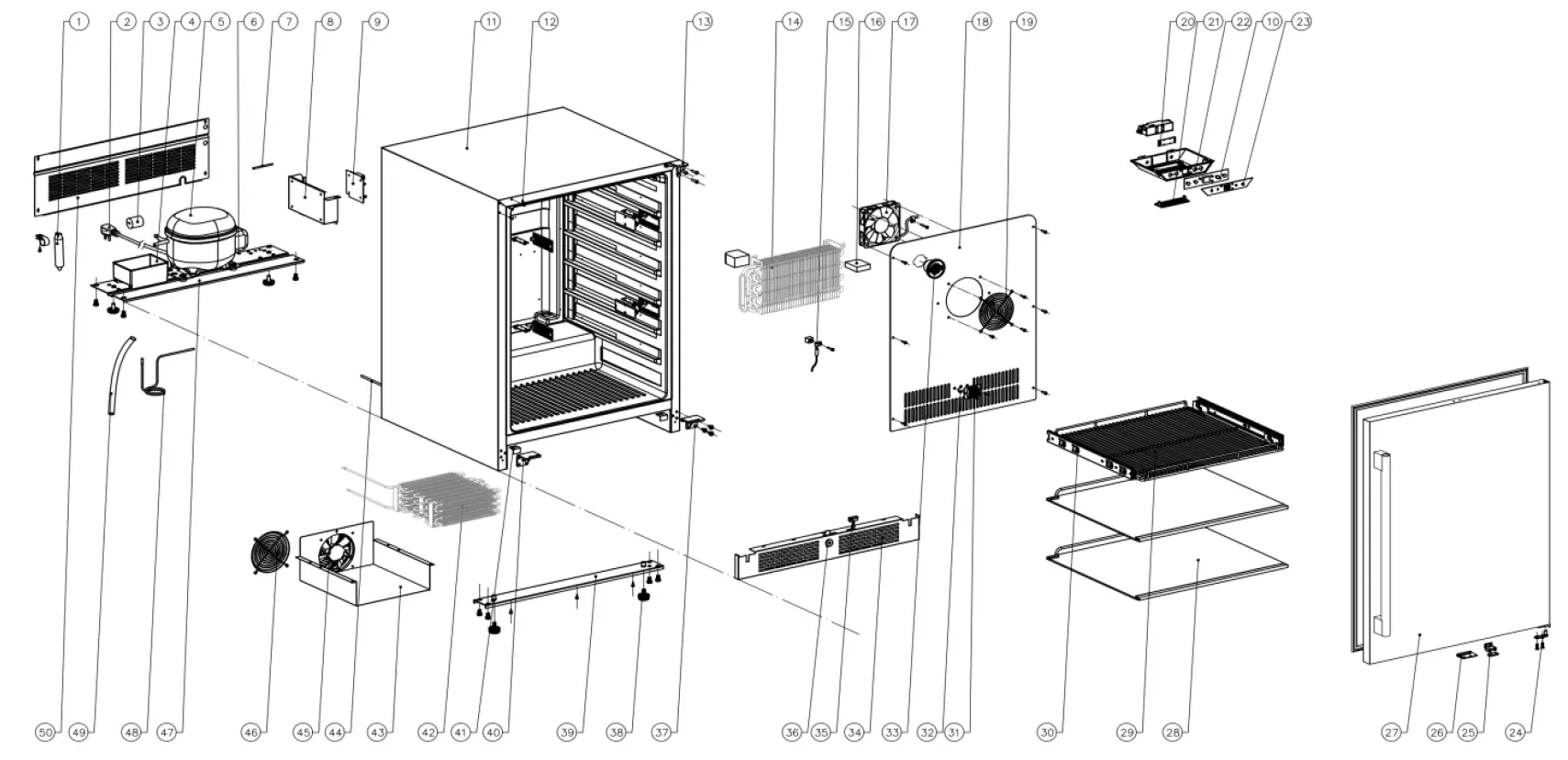 1 2 3 4 5 6 7 8 9 11 12 13 14 15 16 17 18 19 20 21 22 10 23

50 49 48 47 46 45 44 43 42 41 40 39 38 37 36 35 34 33 32 31 30 29 28 27 26 25 24