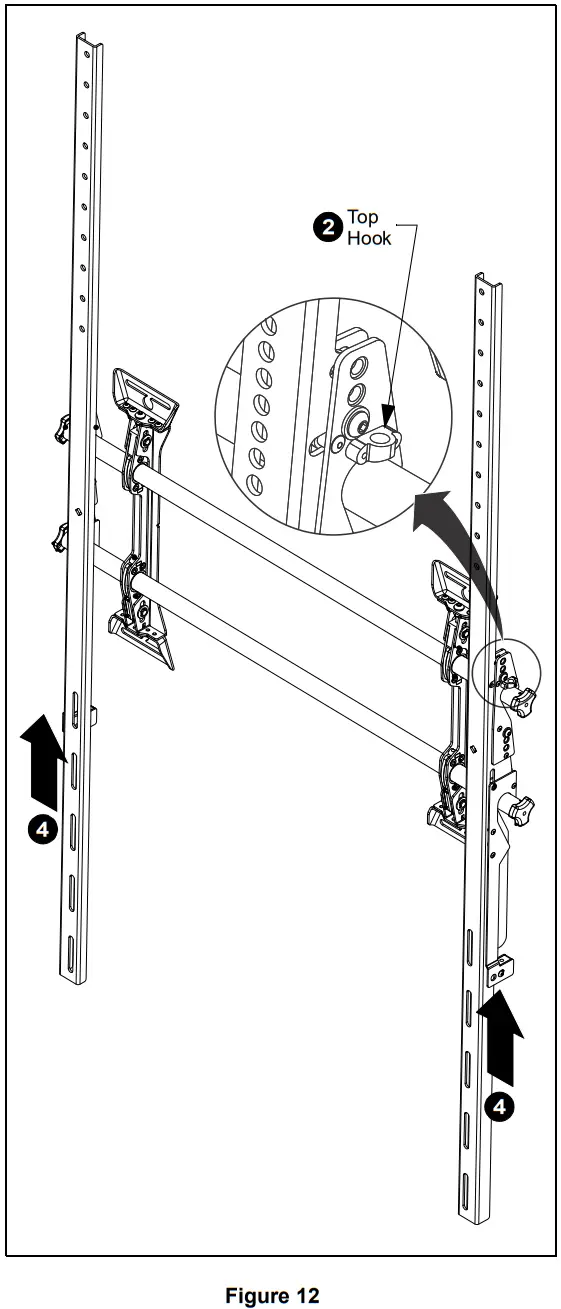 2 Top Hook

4

4

Figure 12