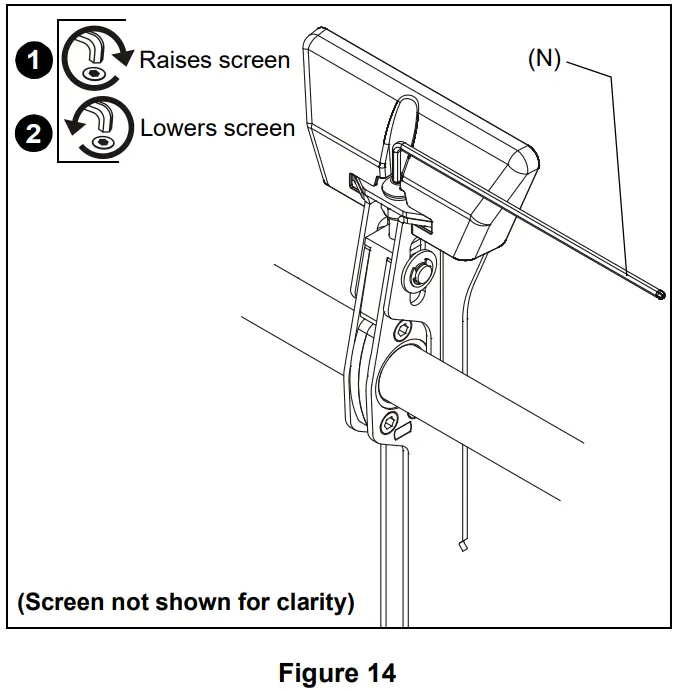 1 Raises screen

2 Lowers screen

(N)

(Screen not shown for clarity)

Figure 14