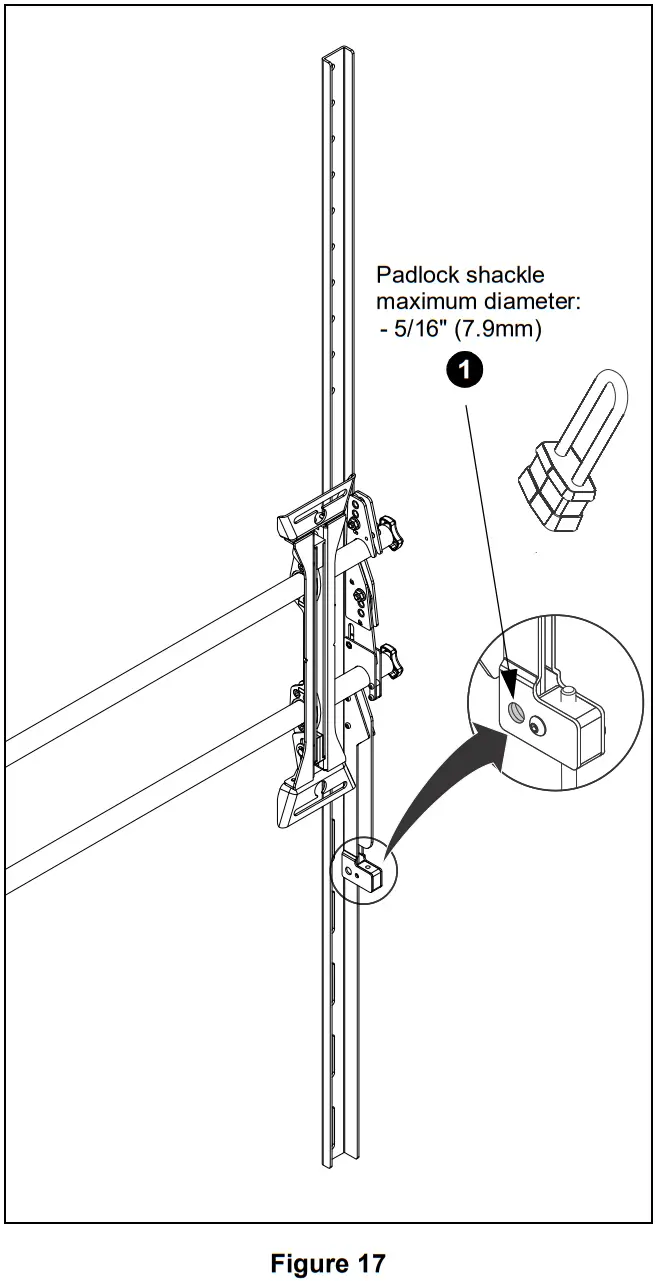 Padlock shackle maximum diameter:
- 5/16" (7.9mm)

1

Figure 17