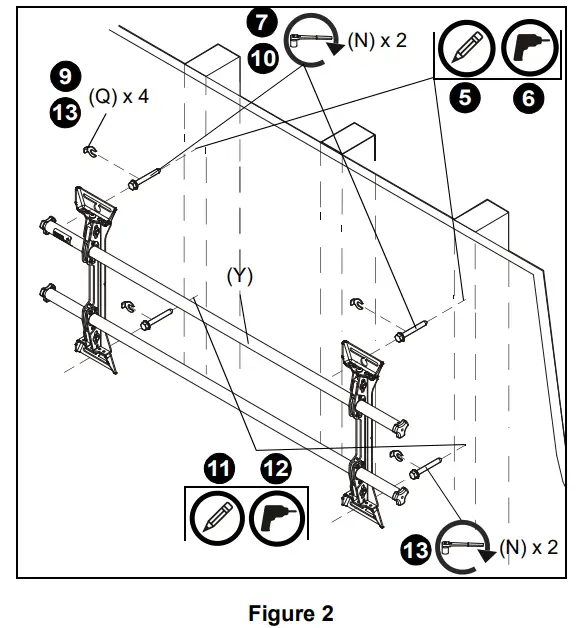 7
10
(N) x 2
5
6
9
13
(Q) x 4
(Y)
11
12
13
(N) x 2

Figure 2