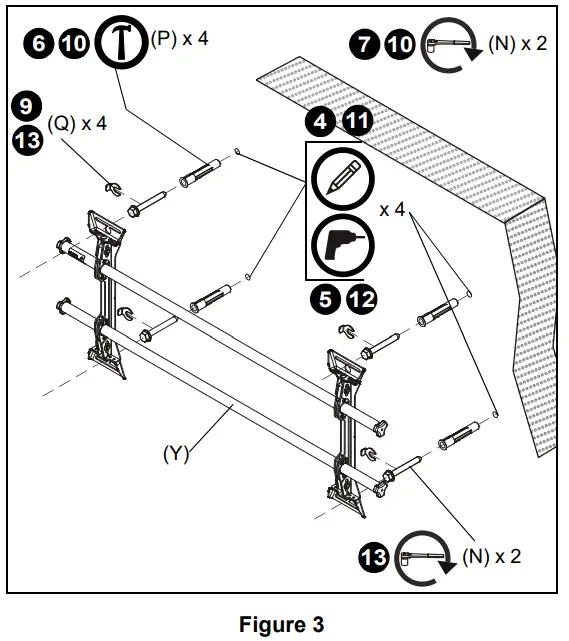 6 10 (P) x 4

7 10 (N) x 2

9
13 (Q) x 4

4 11

x 4

5 12

(Y)

13 (N) x 2

Figure 3