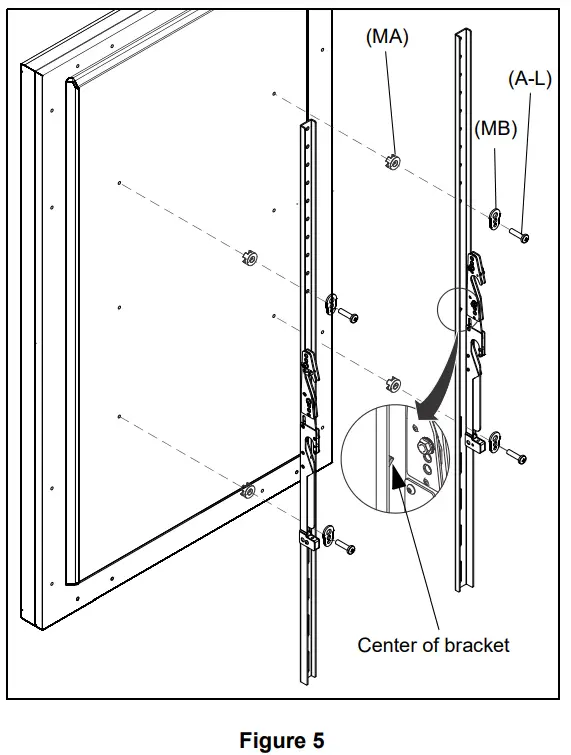 (MA)

(A-L)

(MB)

Center of bracket

Figure 5