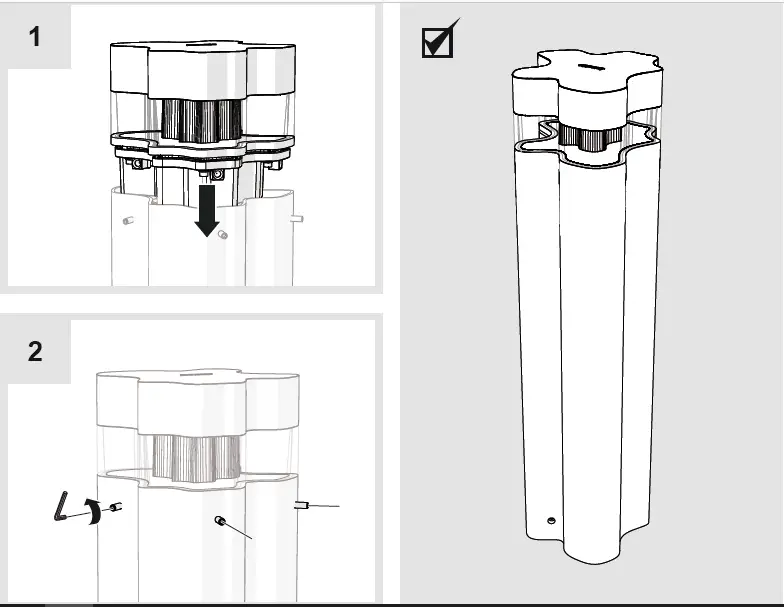 1

2