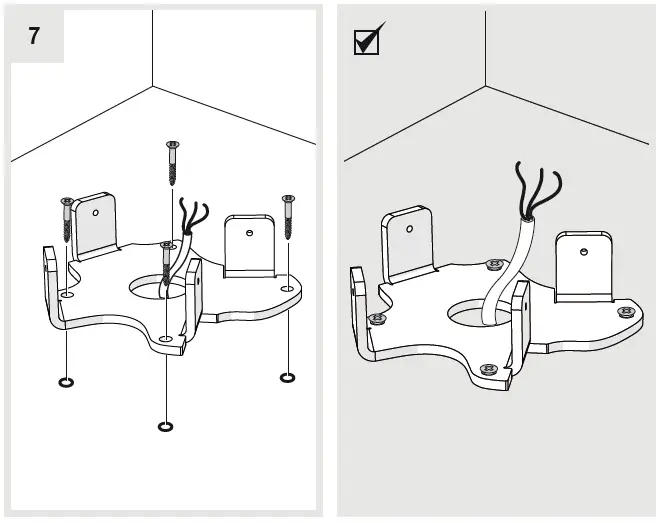 7