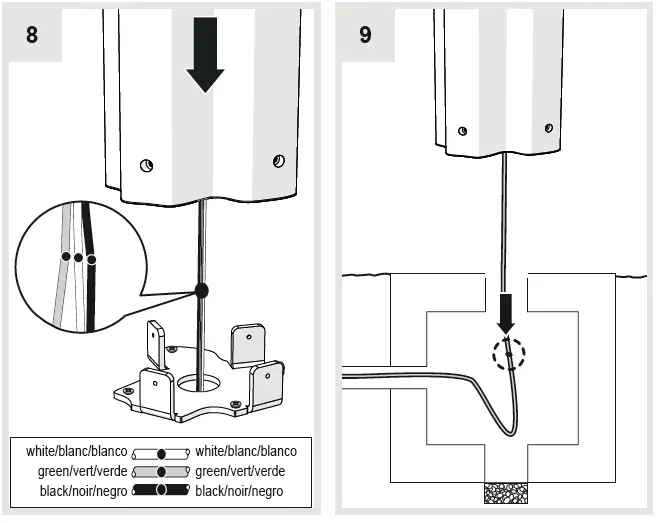 8

white/blanc/blanco white/blanc/blanco
green/vert/verde green/vert/verde
black/noir/negro black/noir/negro

9