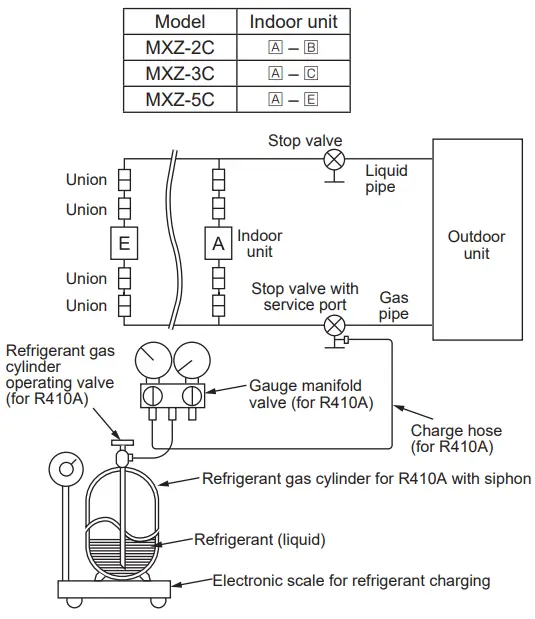 | Model | Indoor unit |
|---|---|
| MXZ-2C | A – B |
| MXZ-3C | A – C |
| MXZ-5C | A – E |

Stop valve

Liquid pipe

Union

Union

E

A

Indoor unit

Outdoor unit

Union

Union

Stop valve with service port

Gas pipe

Refrigerant gas cylinder operating valve (for R410A)

Gauge manifold valve (for R410A)

Charge hose (for R410A)

Refrigerant gas cylinder for R410A with siphon

Refrigerant (liquid)

Electronic scale for refrigerant charging