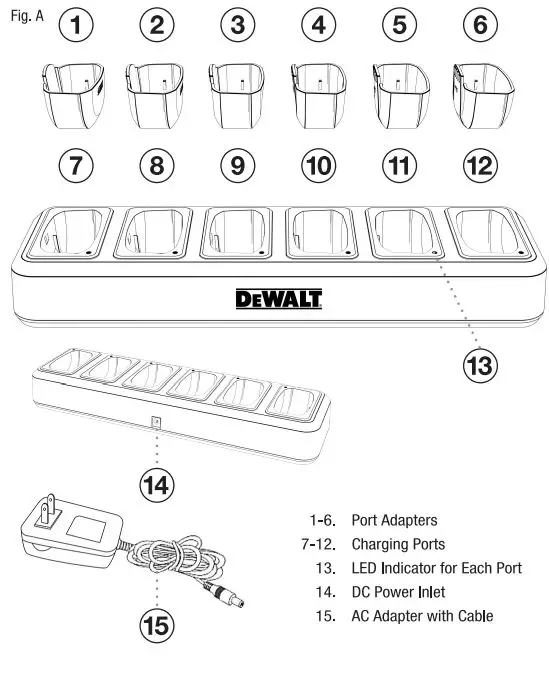 Fig. A

1 2 3 4 5 6

7 8 9 10 11 12

DEWALT

13

14

15

1-6. Port Adapters
7-12. Charging Ports
13. LED Indicator for Each Port
14. DC Power Inlet
15. AC Adapter with Cable