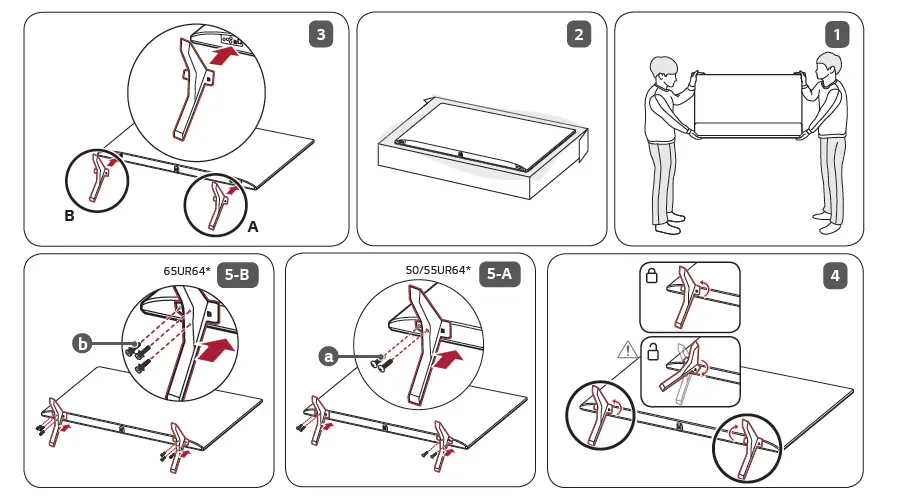 3

B

A

2

1

65UR64*

5-B

b

50/55UR64*

5-A

a

4