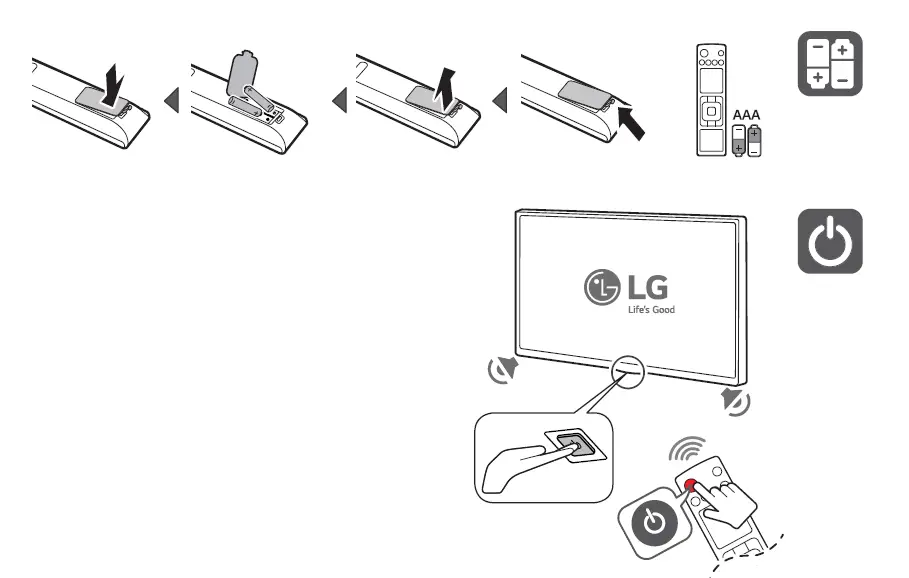 AAA

LG
Life's Good