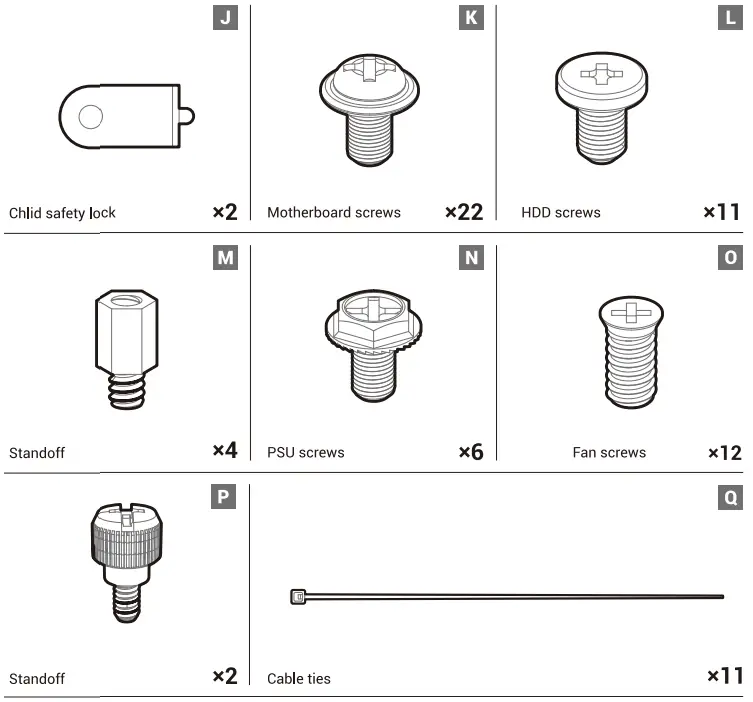 J

Chlid safety lock ×2

K

Motherboard screws ×22

L

HDD screws ×11

M

Standoff ×4

N

PSU screws ×6

O

Fan screws ×12

P

Standoff ×2

Q

Cable ties ×11