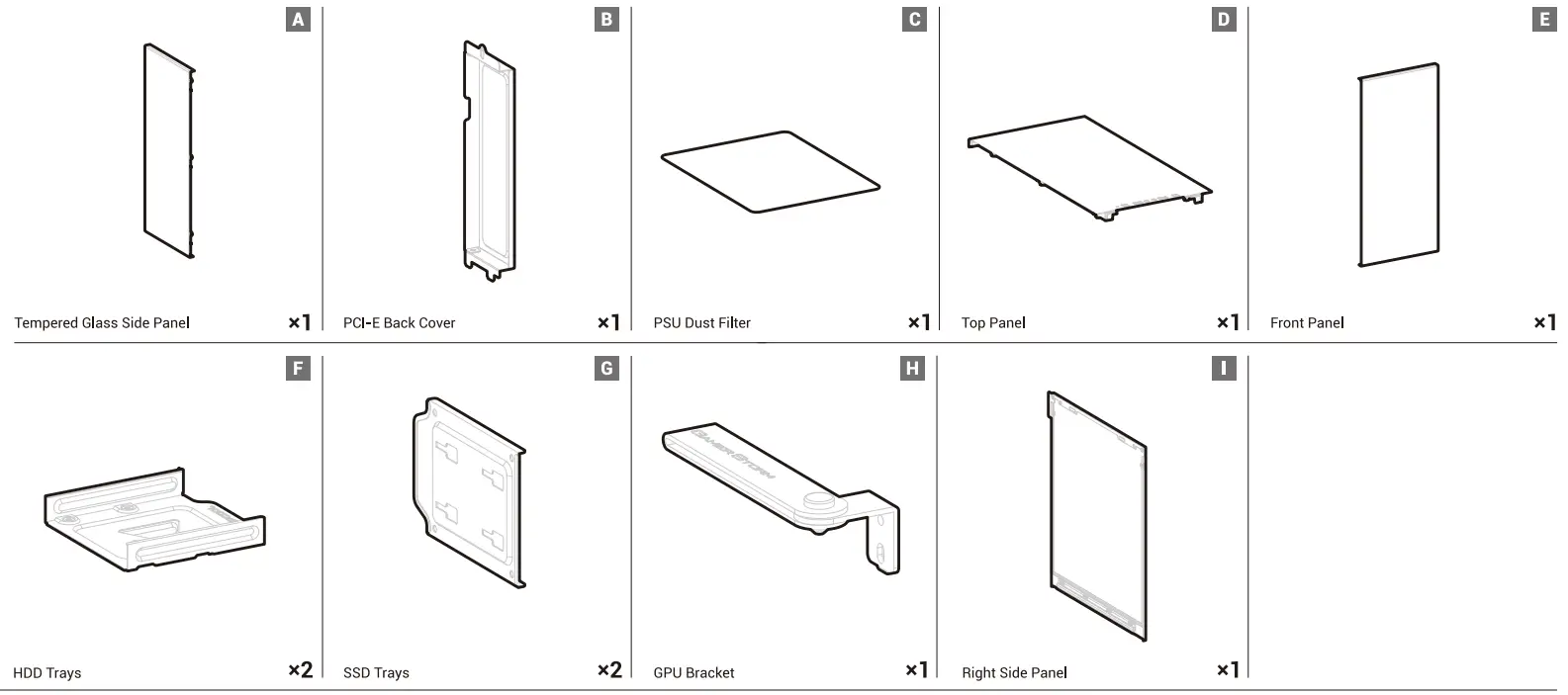 A
Tempered Glass Side Panel ×1

B
PCI-E Back Cover ×1

C
PSU Dust Filter ×1

D
Top Panel ×1

E
Front Panel ×1

F
HDD Trays ×2

G
SSD Trays ×2

H
GAMER STORM
GPU Bracket ×1

I
Right Side Panel ×1