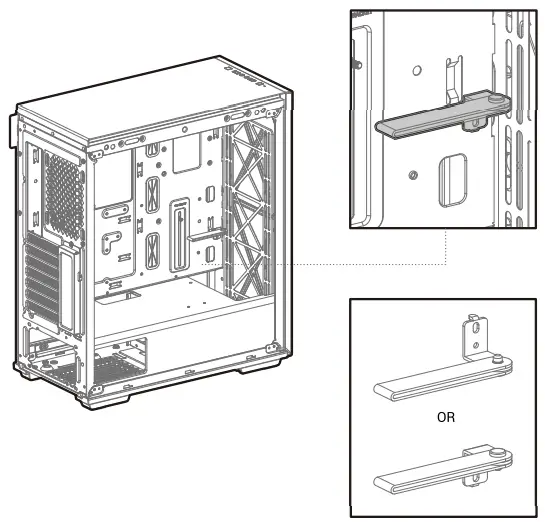 OR