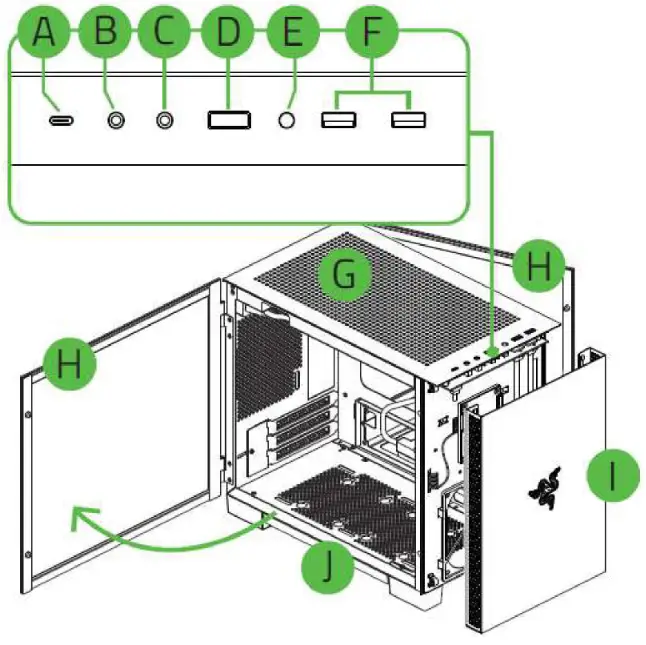 A B C D E F
G
H
H
I
J