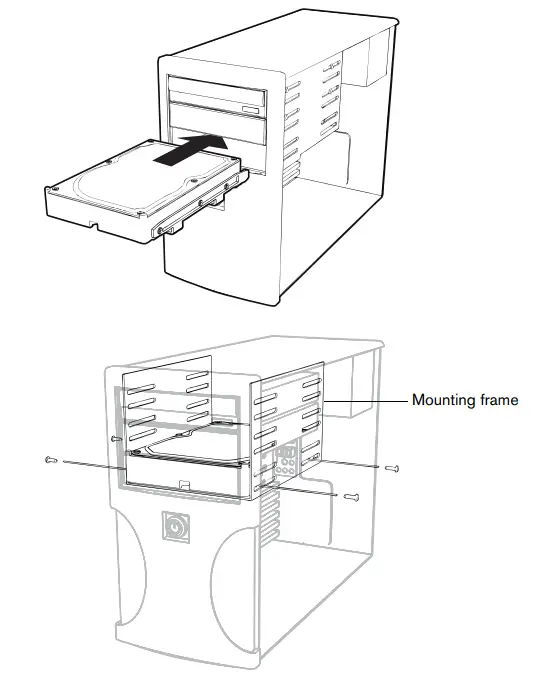 Mounting frame