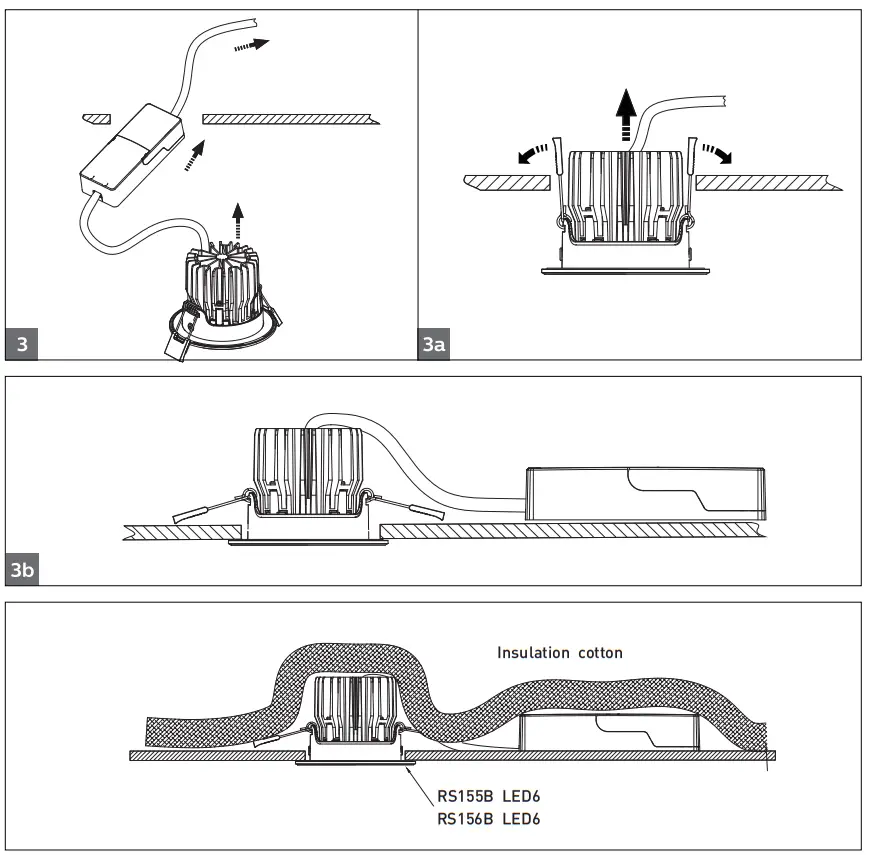 3

3a

3b

Insulation cotton

RS155B LED6
RS156B LED6