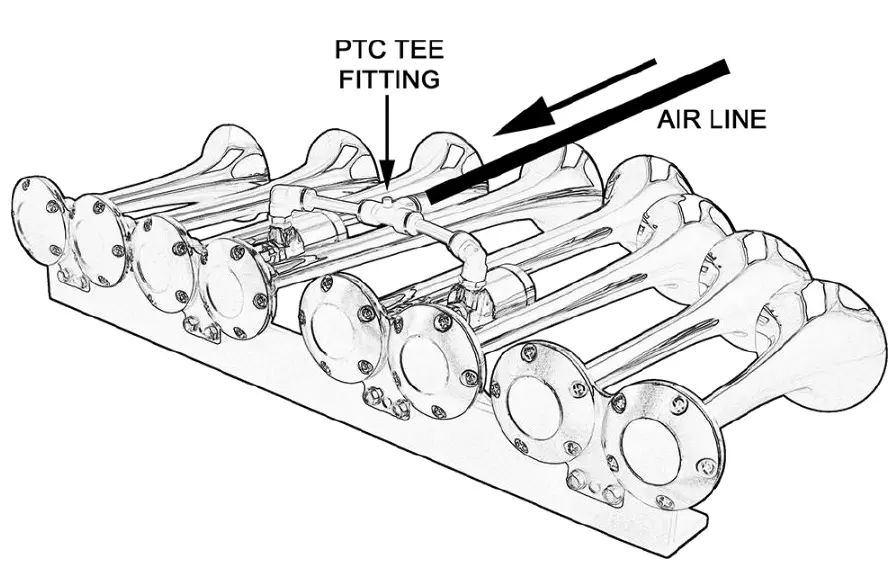 PTC TEE FITTING

AIR LINE