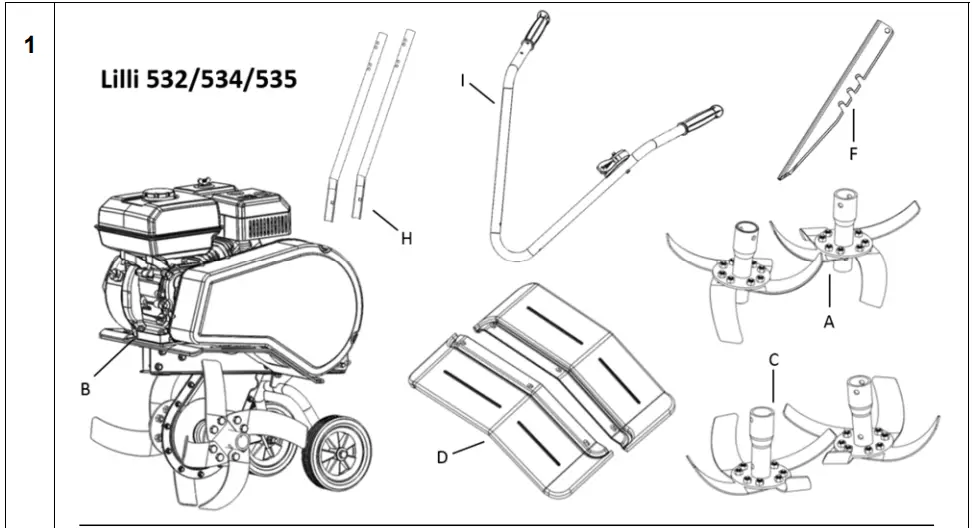 1

Lilli 532/534/535

I

F

H

A

B

C

D