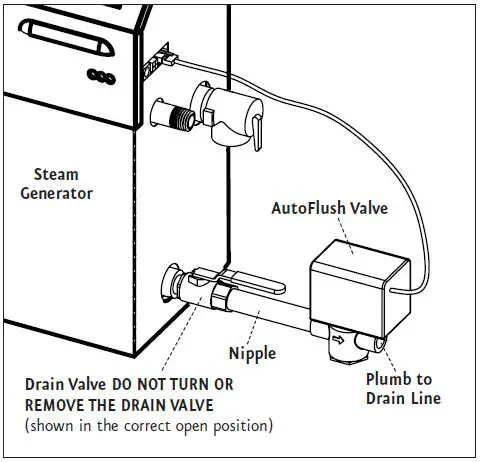 Steam Generator

AutoFlush Valve

Nipple

Plumb to Drain Line

Drain Valve DO NOT TURN OR REMOVE THE DRAIN VALVE
(shown in the correct open position)