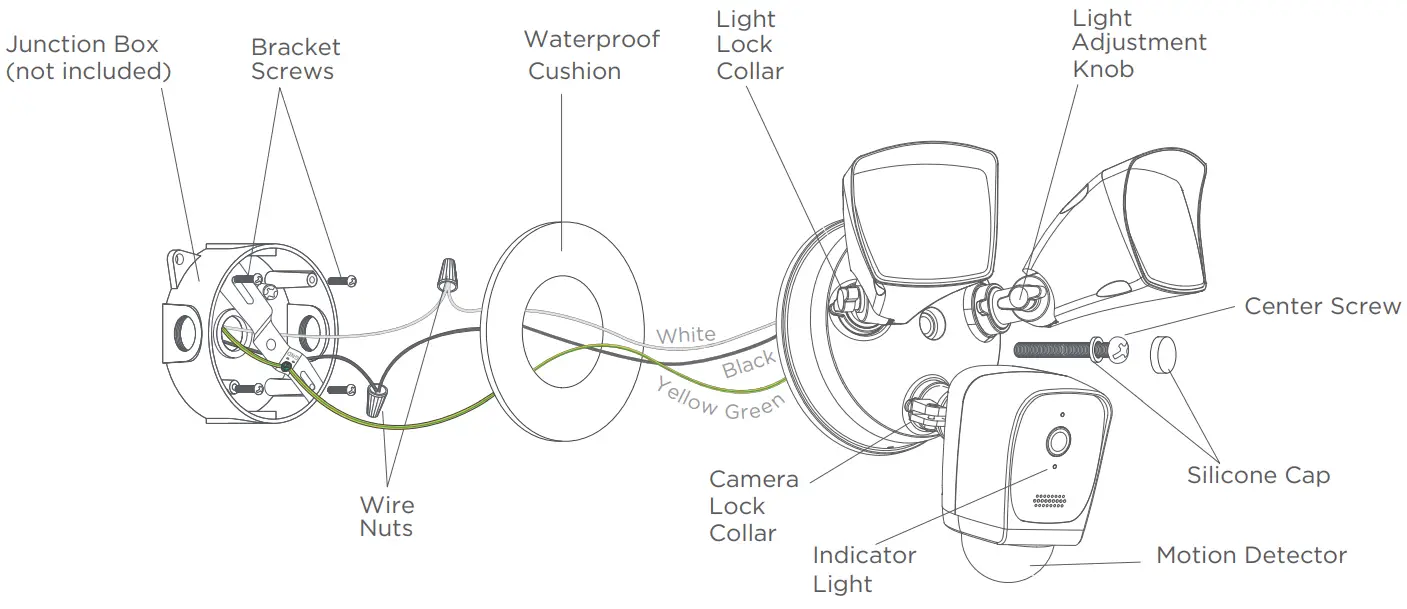 Junction Box
(not included)

Bracket
Screws

Waterproof
Cushion

Light
Lock
Collar

Light
Adjustment
Knob

Center Screw

White

Black

Yellow Green

Wire
Nuts

Camera
Lock
Collar

Silicone Cap

Indicator
Light

Motion Detector