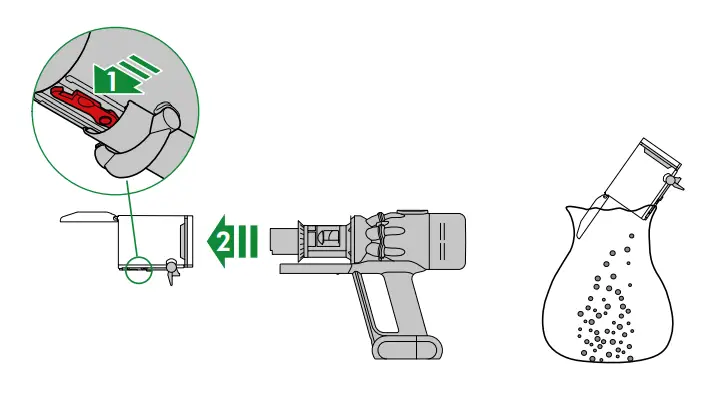 1
2