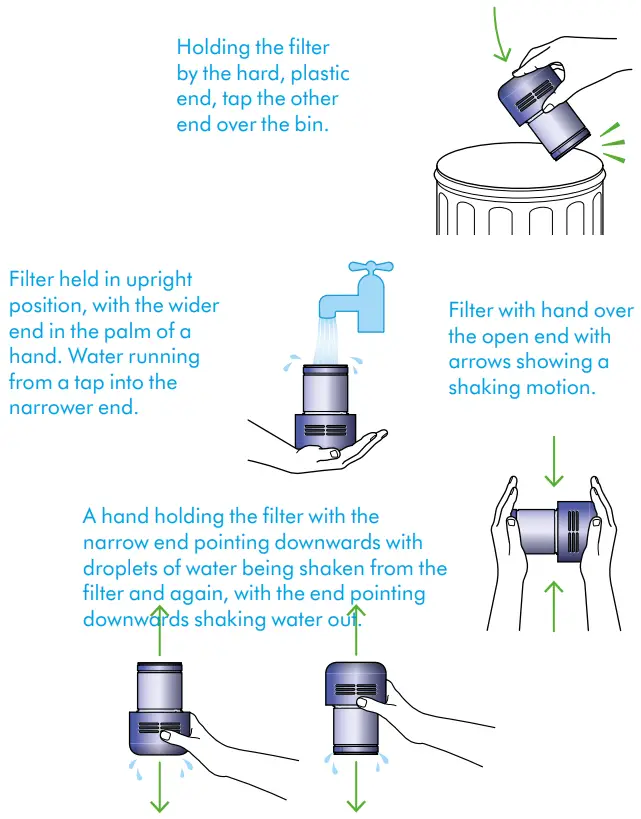 Holding the filter by the hard, plastic end, tap the other end over the bin.

Filter held in upright position, with the wider end in the palm of a hand. Water running from a tap into the narrower end.

Filter with hand over the open end with arrows showing a shaking motion.

A hand holding the filter with the narrow end pointing downwards with droplets of water being shaken from the filter and again, with the end pointing downwards shaking water out.