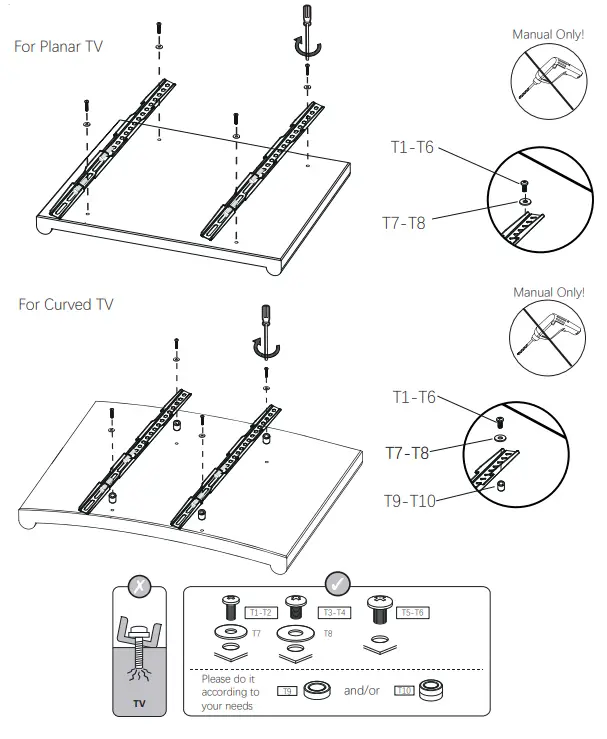 For Planar TV

Manual Only!

T1-T6

T7-T8

For Curved TV

Manual Only!

T1-T6

T7-T8

T9-T10

TV

T1-T2

T3-T4

T5-T6

T7

T8

Please do it according to your needs

T9

and/or

T10