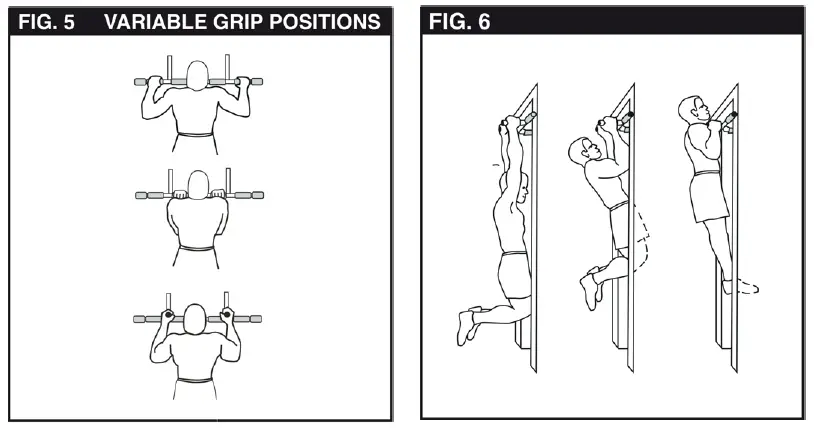 FIG. 5 VARIABLE GRIP POSITIONS

FIG. 6