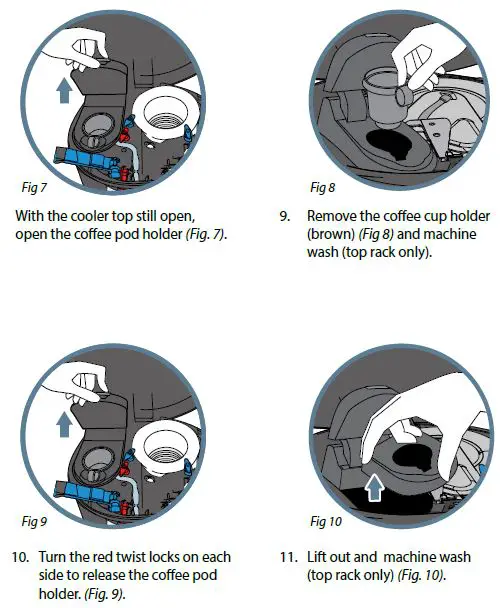 Fig 7

With the cooler top still open, open the coffee pod holder (Fig. 7).

Fig 8

9. Remove the coffee cup holder (brown) (Fig 8) and machine wash (top rack only).

Fig 9

10. Turn the red twist locks on each side to release the coffee pod holder. (Fig. 9).

Fig 10

11. Lift out and machine wash (top rack only) (Fig. 10).