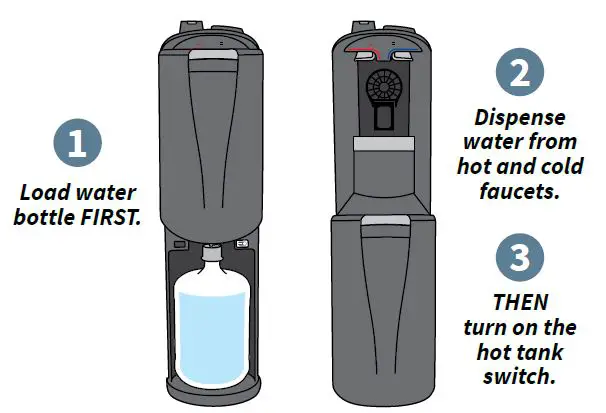 1

Load water bottle FIRST.

2

Dispense water from hot and cold faucets.

3

THEN turn on the hot tank switch.