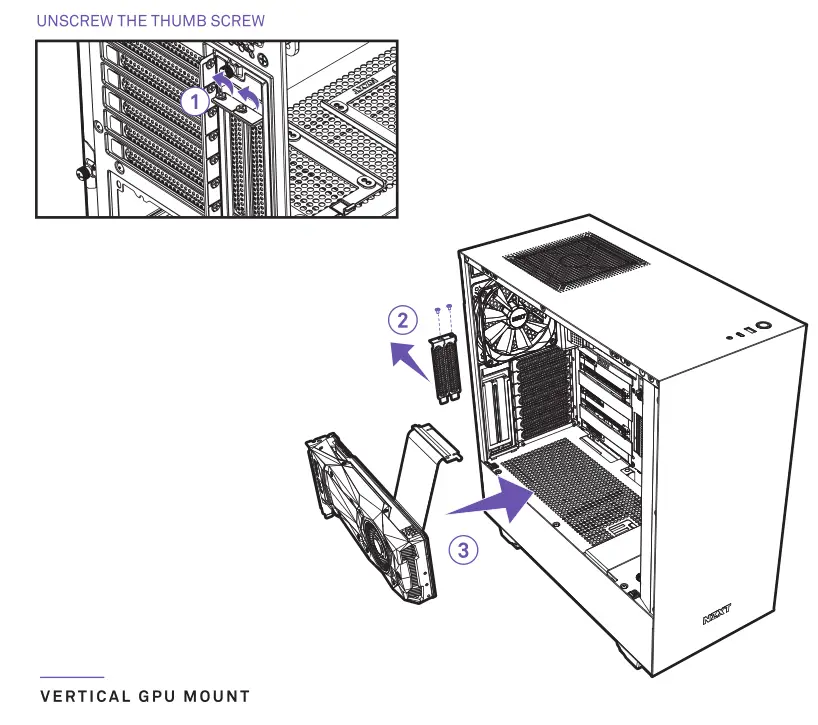 UNSCREW THE THUMB SCREW

1

2

3

NZXT

VERTICAL GPU MOUNT