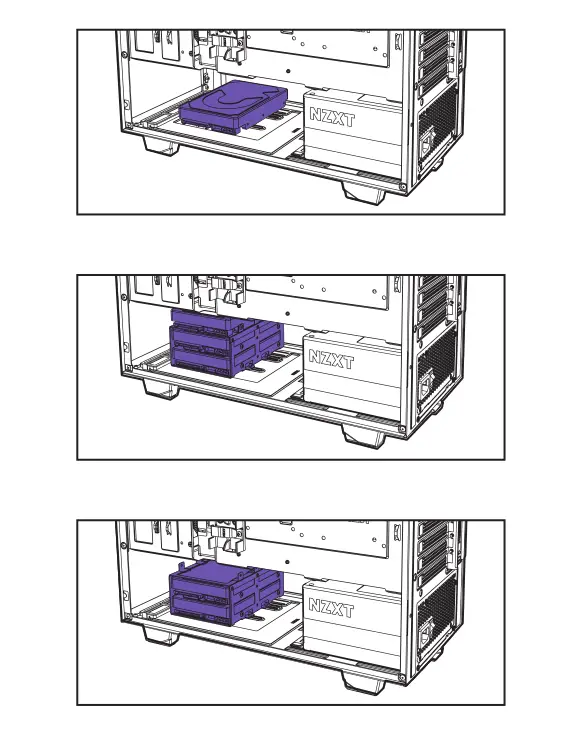 NZXT

NZXT

NZXT