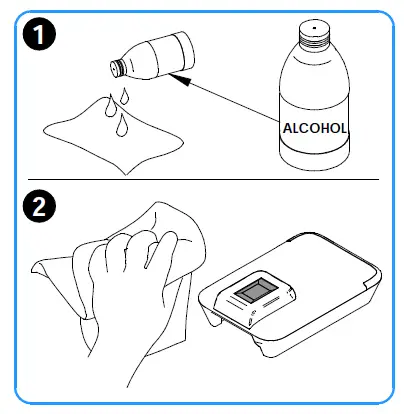 1

ALCOHOL

2