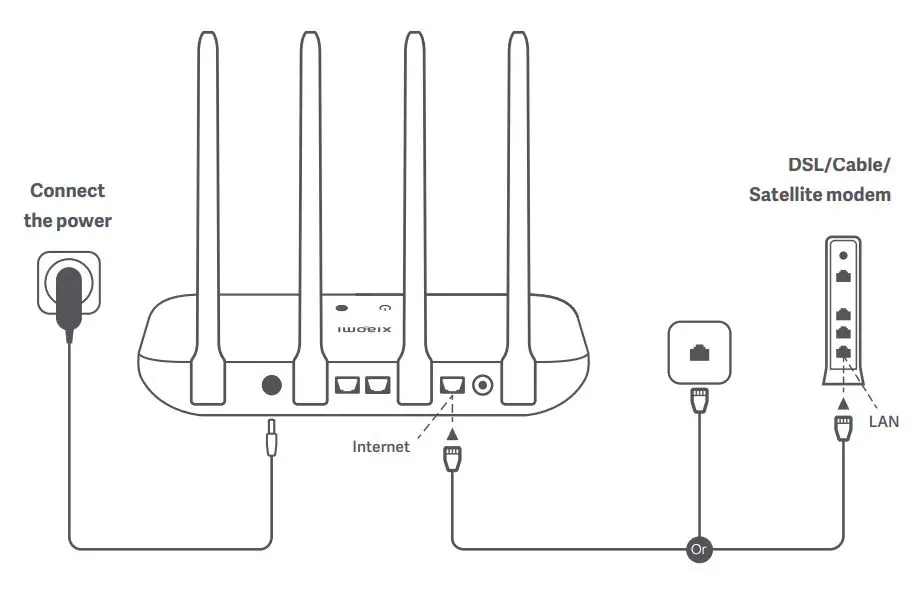 Connect the power

DSL/Cable/ Satellite modem

xiaomi

Internet

LAN

Or