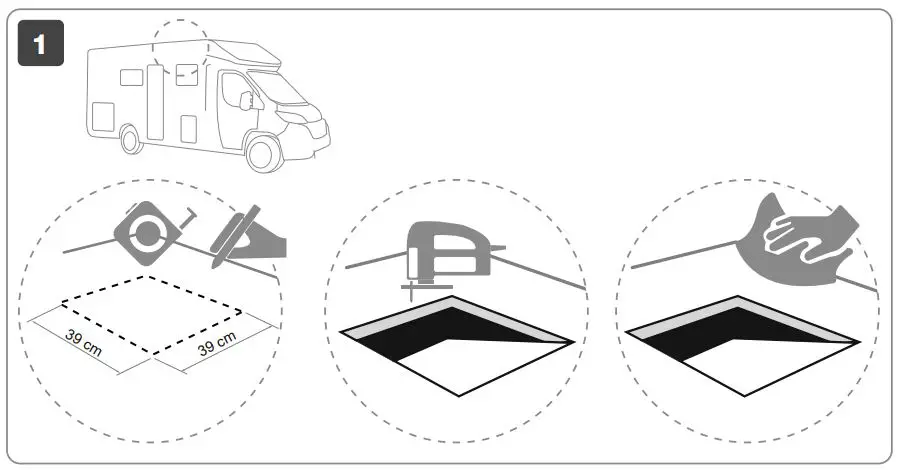 1

39 cm

39 cm