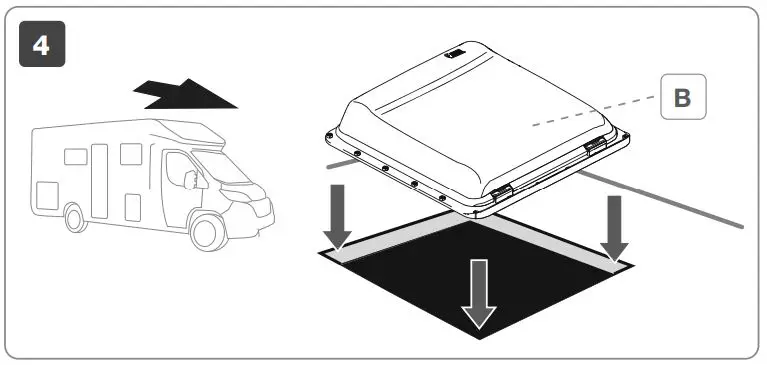 4

B