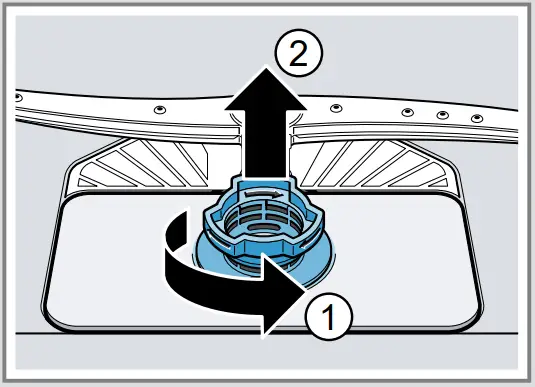 2

1