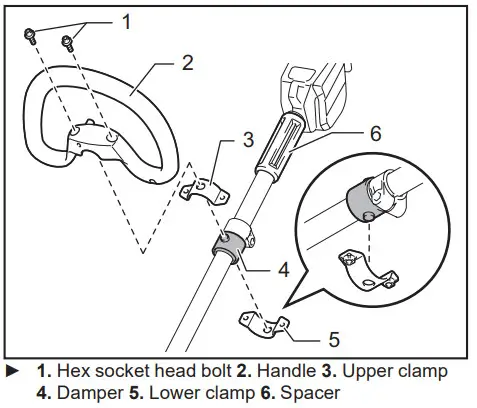 1
2
3
6
4
5

► 1. Hex socket head bolt 2. Handle 3. Upper clamp 4. Damper 5. Lower clamp 6. Spacer