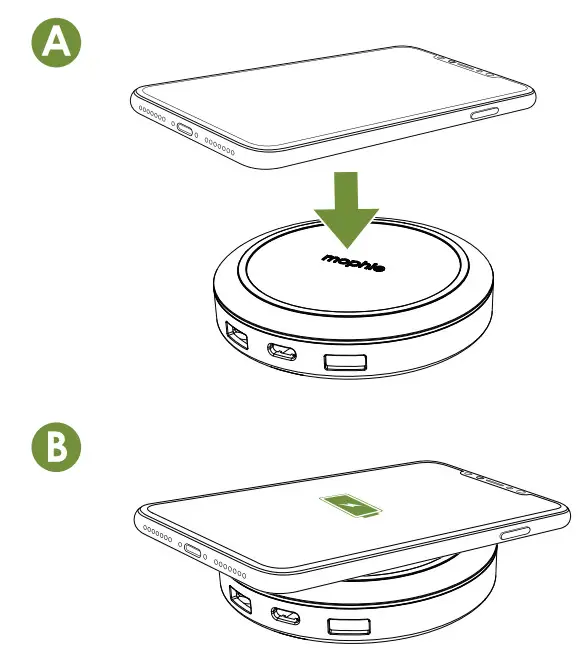 A

mophie

B