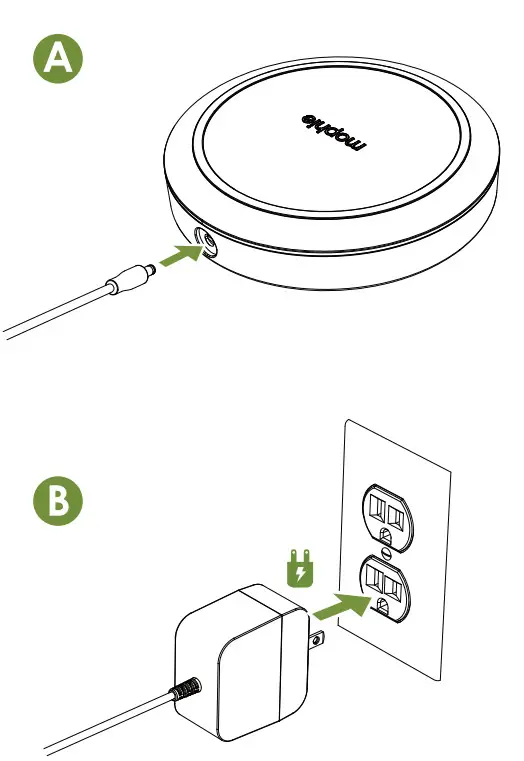 A

mophie

B