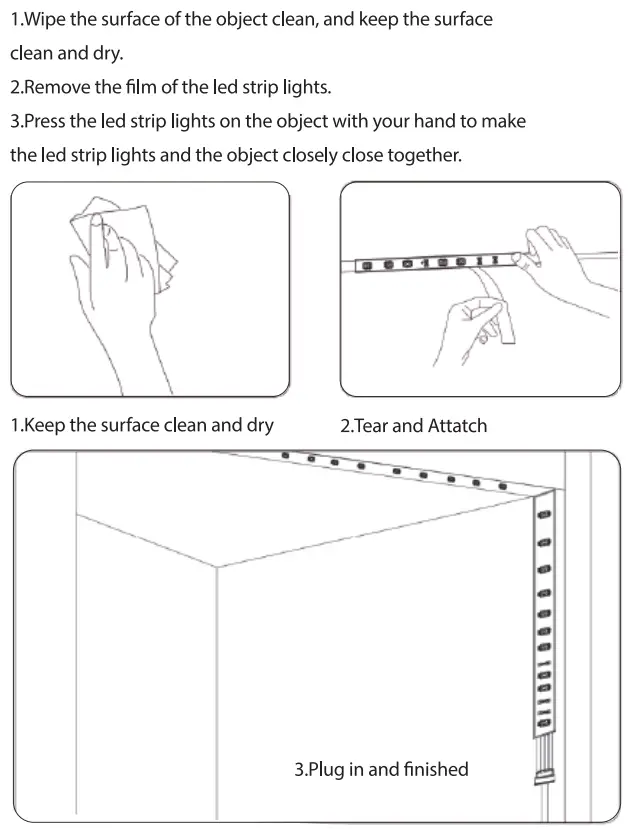 1.Wipe the surface of the object clean, and keep the surface clean and dry.
2.Remove the film of the led strip lights.
3.Press the led strip lights on the object with your hand to make the led strip lights and the object closely close together.

1.Keep the surface clean and dry

2.Tear and Attatch

3.Plug in and finished