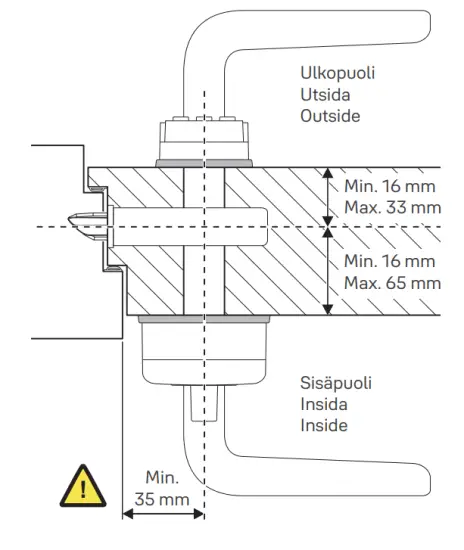 Ulkopuoli
Utsida
Outside

Min. 16 mm
Max. 33 mm

Min. 16 mm
Max. 65 mm

Sisäpuoli
Insida
Inside

!

Min.
35 mm