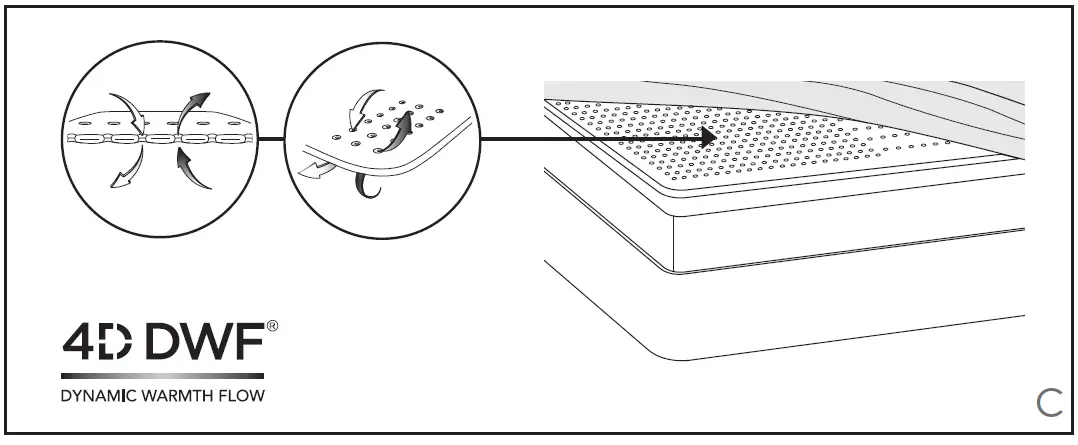 4D DWF®

DYNAMIC WARMTH FLOW

C