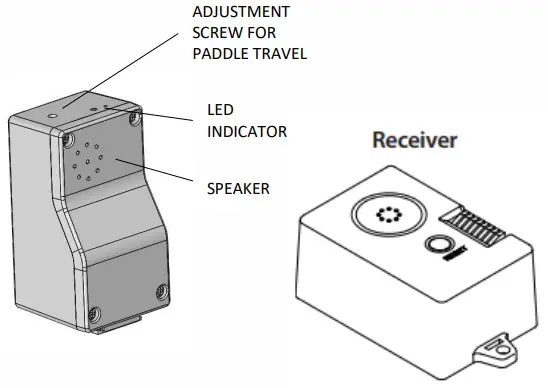 ADJUSTMENT SCREW FOR PADDLE TRAVEL

LED INDICATOR

SPEAKER

Receiver